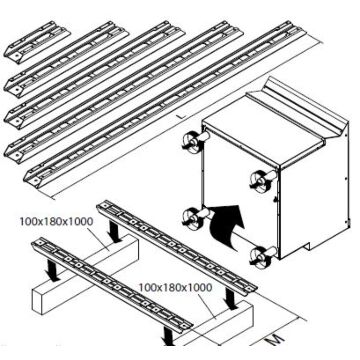 L

100x180x1000

100x180x1000

M